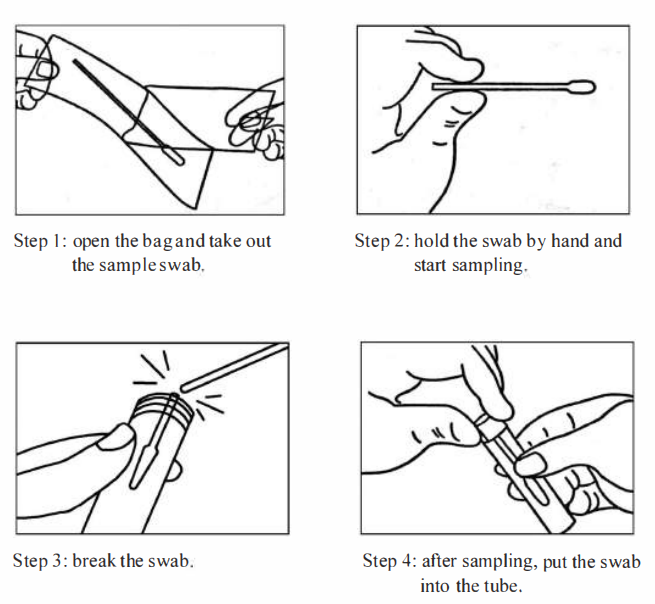 Step 1: open the bag and take out the sample swab.

Step 2: hold the swab by hand and start sampling.

Step 3: break the swab.

Step 4: after sampling, put the swab into the tube.